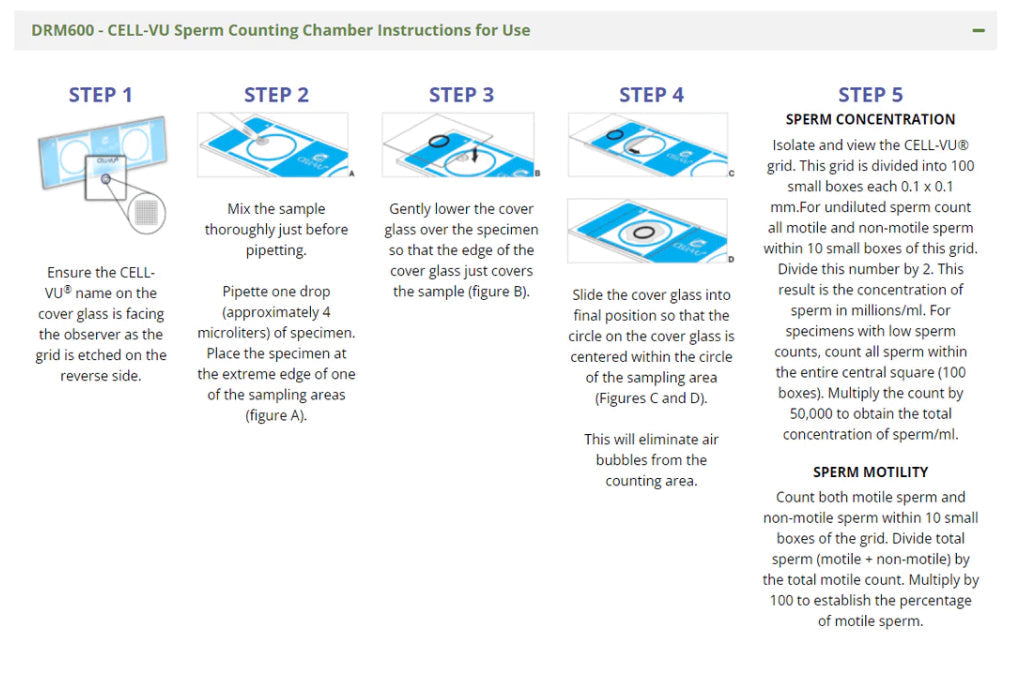 DRM600 - CELL-VU Sperm Counting Chamber Instructions for Use

−

STEP 1

Ensure the CELL-VU® name on the cover glass is facing the observer as the grid is etched on the reverse side.

STEP 2

A

Mix the sample thoroughly just before pipetting.

Pipette one drop (approximately 4 microliters) of specimen. Place the specimen at the extreme edge of one of the sampling areas (figure A).

STEP 3

B

Gently lower the cover glass over the specimen so that the edge of the cover glass just covers the sample (figure B).

STEP 4

C

D

Slide the cover glass into final position so that the circle on the cover glass is centered within the circle of the sampling area (Figures C and D).

This will eliminate air bubbles from the counting area.

STEP 5

SPERM CONCENTRATION

Isolate and view the CELL-VU® grid. This grid is divided into 100 small boxes each 0.1 x 0.1 mm.For undiluted sperm count all motile and non-motile sperm within 10 small boxes of this grid. Divide this number by 2. This result is the concentration of sperm in millions/ml. For specimens with low sperm counts, count all sperm within the entire central square (100 boxes). Multiply the count by 50,000 to obtain the total concentration of sperm/ml.

SPERM MOTILITY

Count both motile sperm and non-motile sperm within 10 small boxes of the grid. Divide total sperm (motile + non-motile) by the total motile count. Multiply by 100 to establish the percentage of motile sperm.