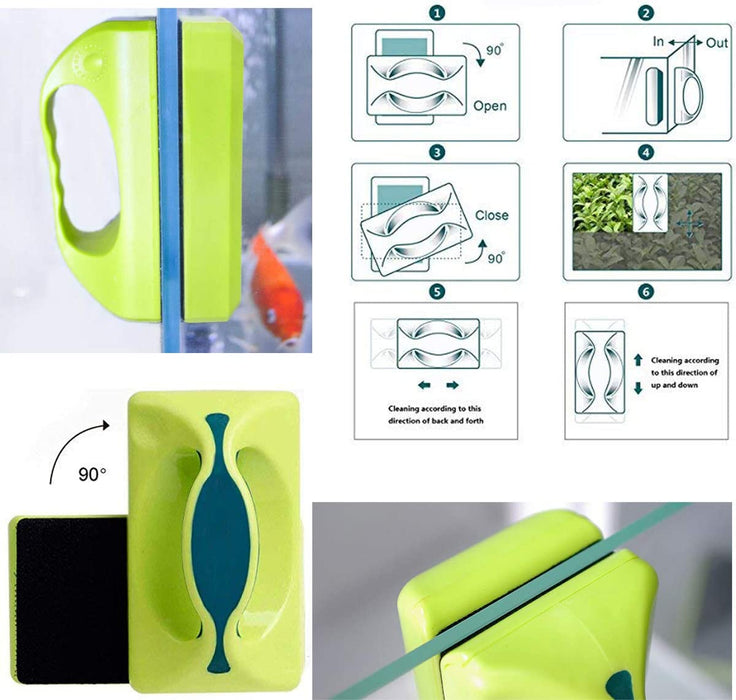 1

90°

Open

2

In

Out

3

Close

90°

4

5

Cleaning according to this direction of back and forth

6

Cleaning according to this direction of up and down

90°