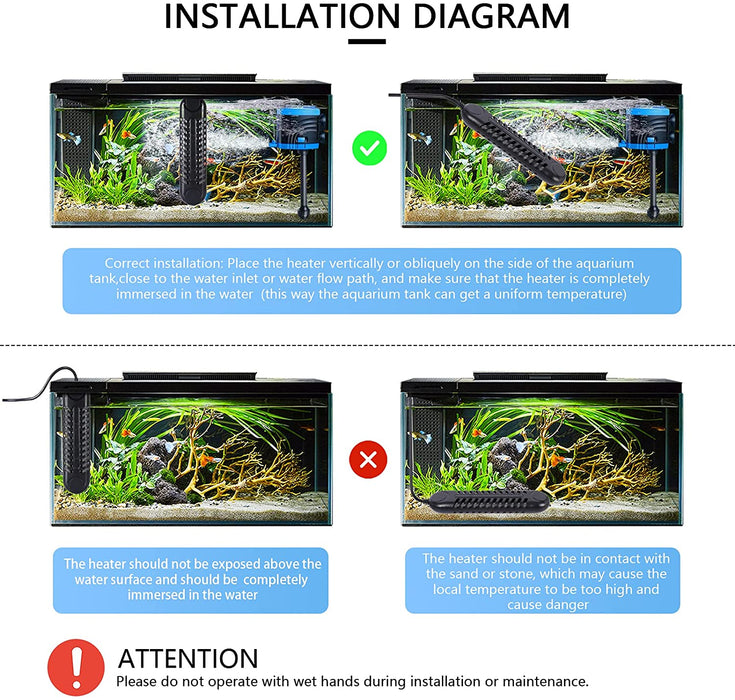 INSTALLATION DIAGRAM

Correct installation: Place the heater vertically or obliquely on the side of the aquarium tank,close to the water inlet or water flow path, and make sure that the heater is completely immersed in the water (this way the aquarium tank can get a uniform temperature)

The heater should not be exposed above the water surface and should be completely immersed in the water

The heater should not be in contact with the sand or stone, which may cause the local temperature to be too high and cause danger

ATTENTION
Please do not operate with wet hands during installation or maintenance.